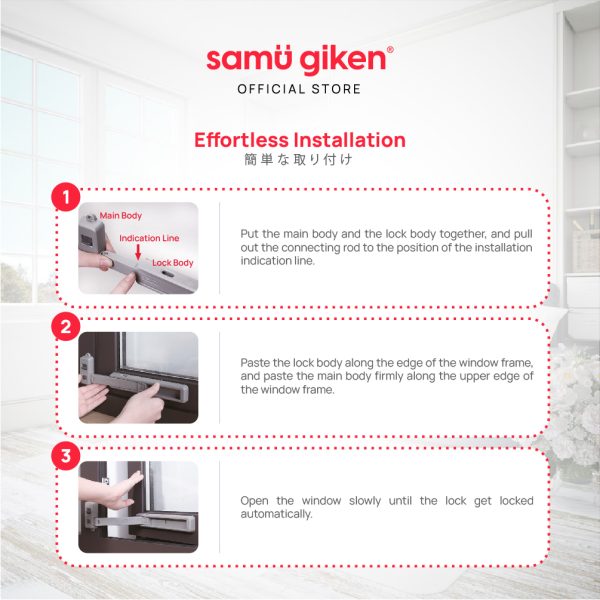 samü giken®
OFFICIAL STORE

Effortless Installation
簡単な取り付け

1

Main Body
Indication Line
Lock Body

Put the main body and the lock body together, and pull out the connecting rod to the position of the installation indication line.

2

Paste the lock body along the edge of the window frame, and paste the main body firmly along the upper edge of the window frame.

3

Open the window slowly until the lock get locked automatically.