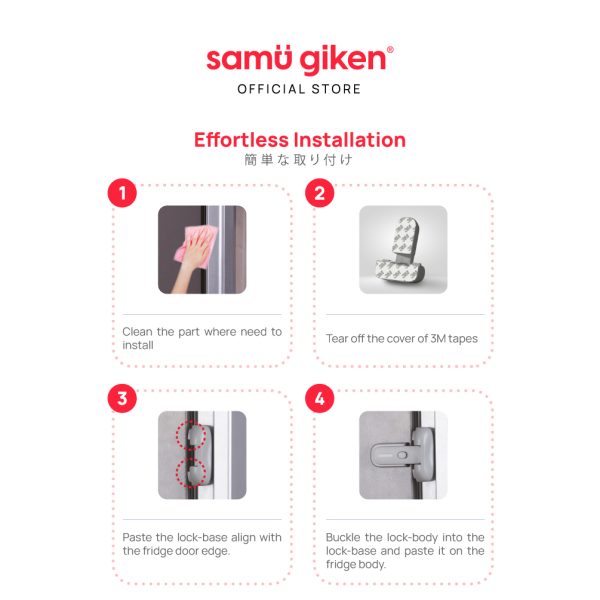 samü giken®
OFFICIAL STORE

Effortless Installation
簡単な取り付け

1

Clean the part where need to install

2

Tear off the cover of 3M tapes

3

Paste the lock-base align with the fridge door edge.

4

Buckle the lock-body into the lock-base and paste it on the fridge body.