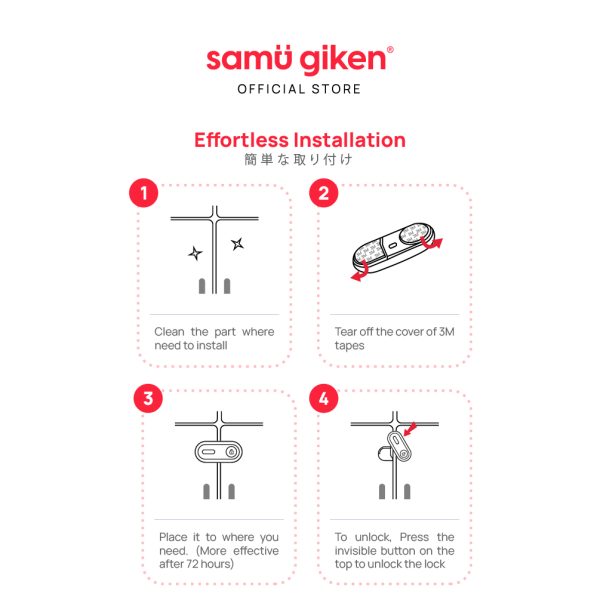 samü giken®
OFFICIAL STORE

Effortless Installation
簡単な取り付け

1
Clean the part where need to install

2
Tear off the cover of 3M tapes

3
Place it to where you need. (More effective after 72 hours)

4
To unlock, Press the invisible button on the top to unlock the lock